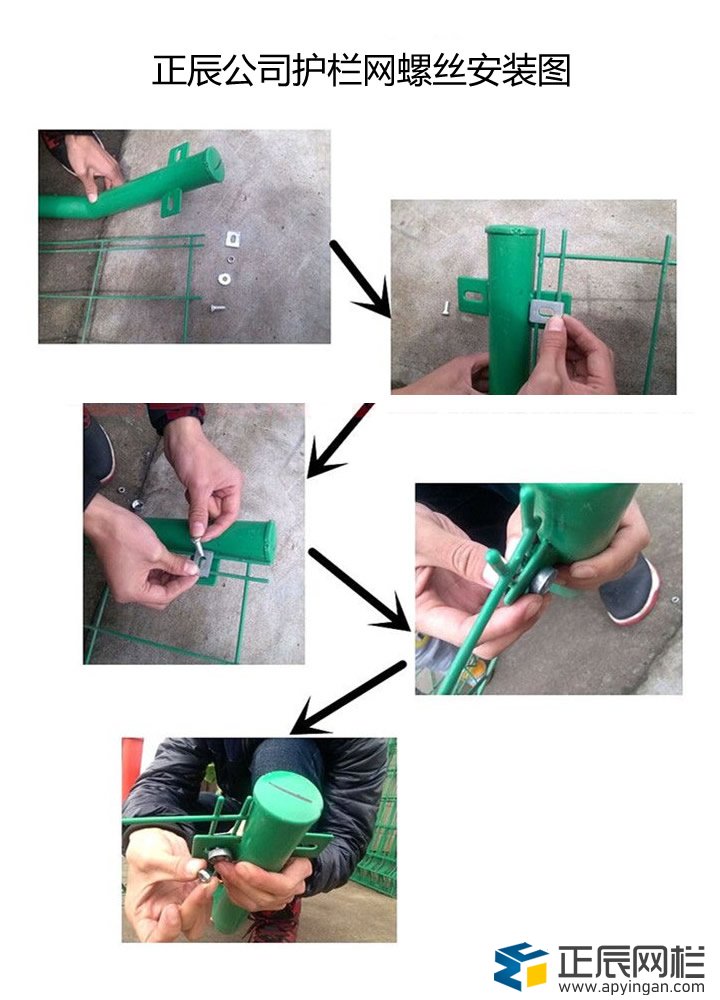 正辰公司护栏网螺丝安装图

正辰网栏
www.apyingan.com